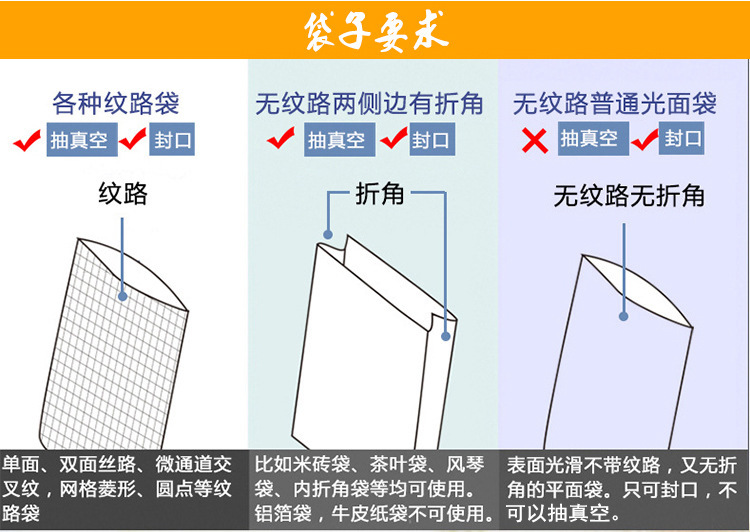 袋子要求

各种纹路袋
抽真空 封口
纹路

单面、双面丝路、微通道交叉纹，网格菱形、圆点等纹路袋

无纹路两侧边有折角
抽真空 封口
折角

比如米砖袋、茶叶袋、风琴袋、内折角袋等均可使用。铝箔袋，牛皮纸袋不可使用。

无纹路普通光面袋
抽真空 封口
无纹路无折角

表面光滑不带纹路，又无折角的平面袋。只可封口，不可以抽真空。